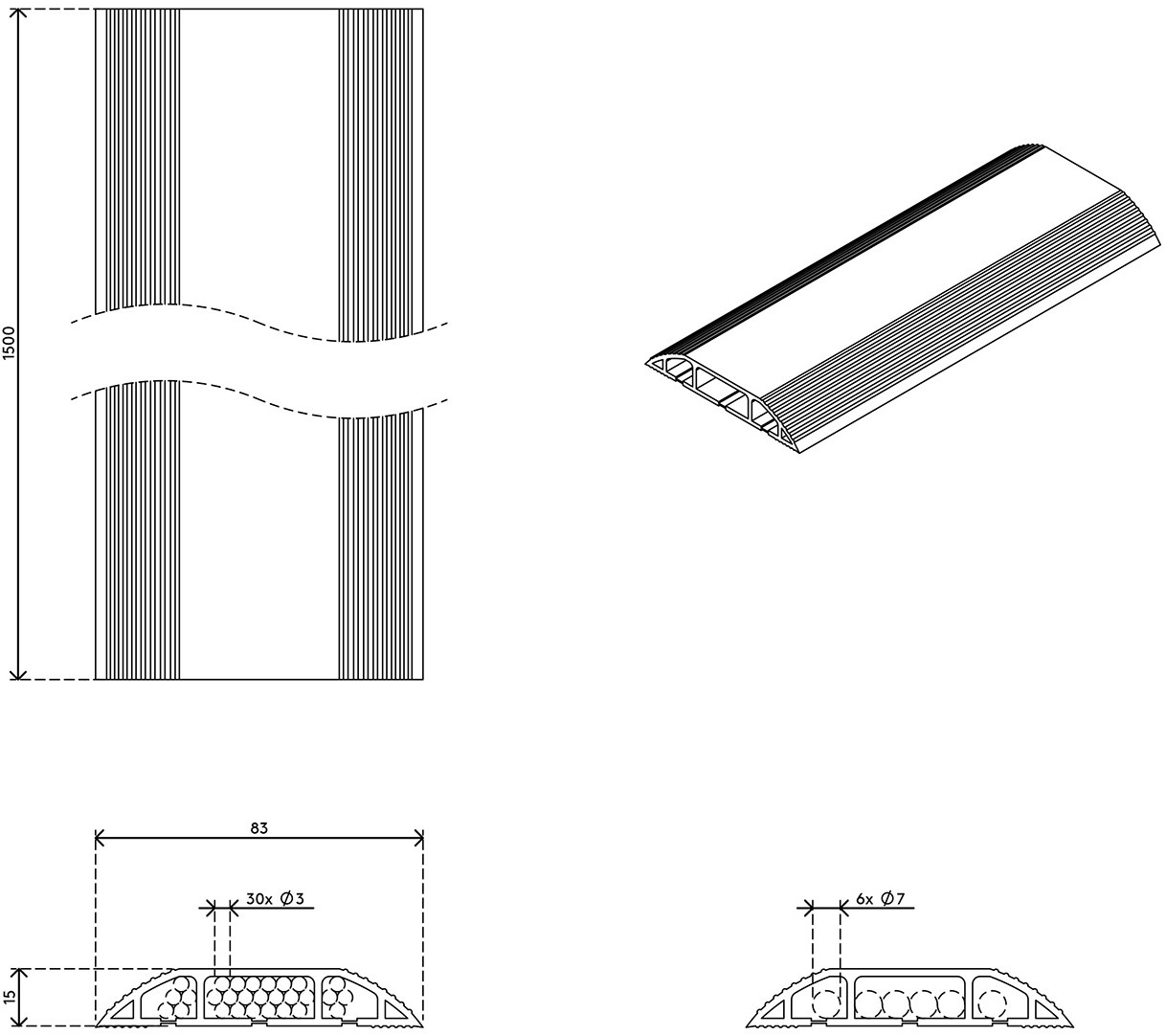 1500

83

30x Ø3

15

6x Ø7